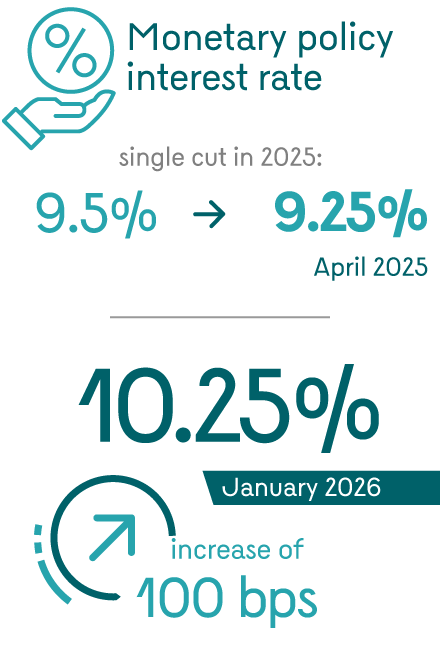 %

Monetary policy interest rate

single cut in 2025:

9.5% → 9.25%

April 2025

10.25%

January 2026

increase of

100 bps