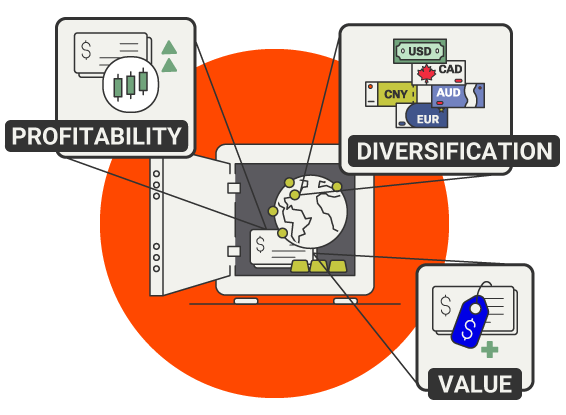 $

PROFITABILITY

USD
CAD
CNY
AUD
EUR

DIVERSIFICATION

$

$
$

VALUE